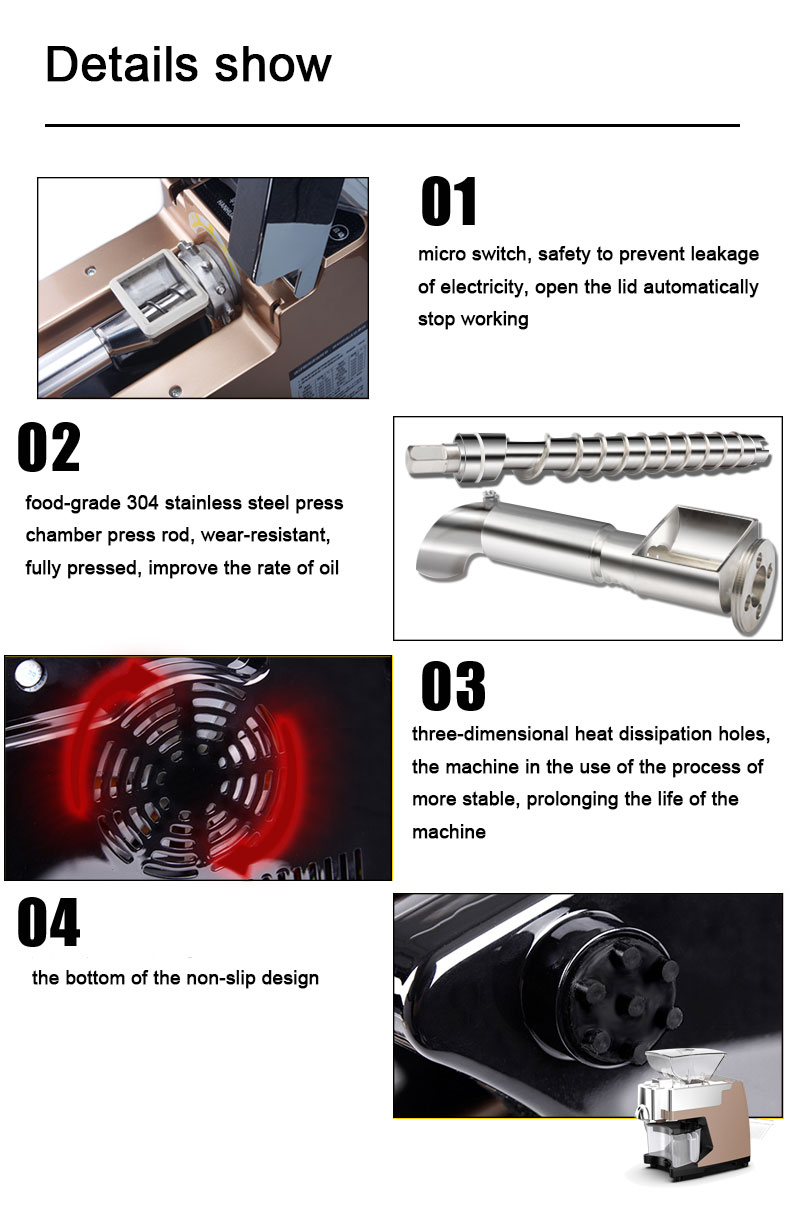 Details show

01

micro switch, safety to prevent leakage of electricity, open the lid automatically stop working

02

food-grade 304 stainless steel press chamber press rod, wear-resistant, fully pressed, improve the rate of oil

03

three-dimensional heat dissipation holes, the machine in the use of the process of more stable, prolonging the life of the machine

04

the bottom of the non-slip design